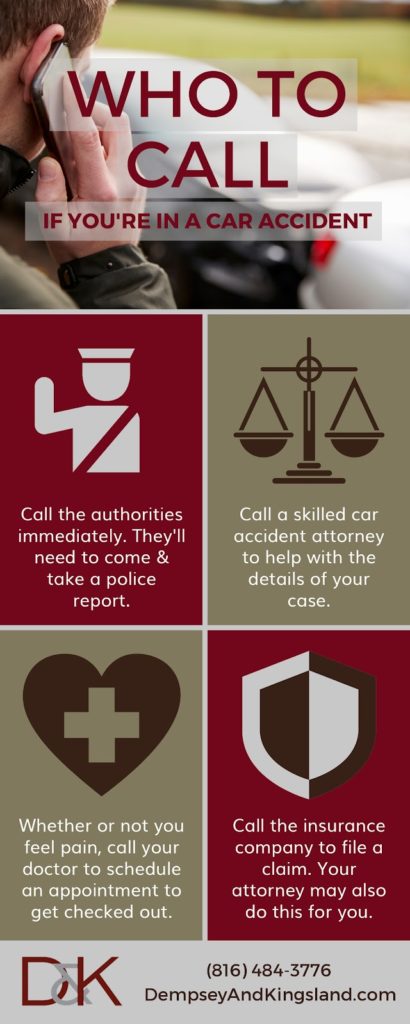 WHO TO CALL

IF YOU'RE IN A CAR ACCIDENT

Call the authorities immediately. They'll need to come & take a police report.

Call a skilled car accident attorney to help with the details of your case.

Whether or not you feel pain, call your doctor to schedule an appointment to get checked out.

Call the insurance company to file a claim. Your attorney may also do this for you.

D&K

(816) 484-3776
DempseyAndKingsland.com